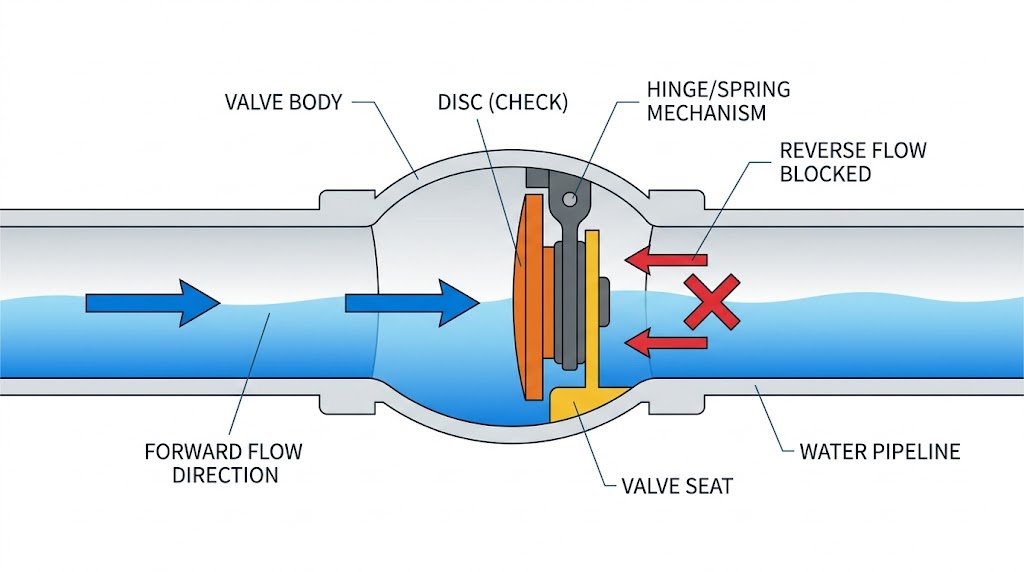 VALVE BODY

DISC (CHECK)

HINGE/SPRING MECHANISM

REVERSE FLOW BLOCKED

FORWARD FLOW DIRECTION

VALVE SEAT

WATER PIPELINE